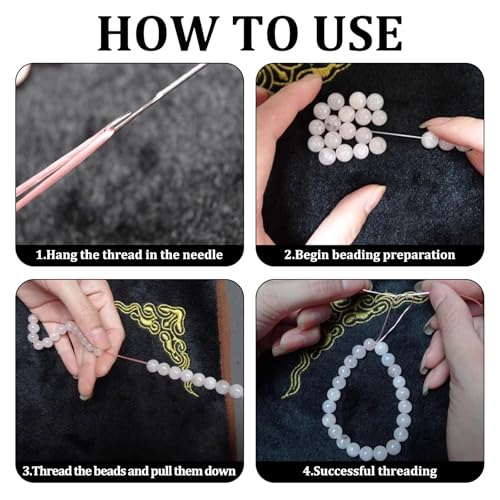 HOW TO USE

1.Hang the thread in the needle

2.Begin beading preparation

3.Thread the beads and pull them down

4.Successful threading