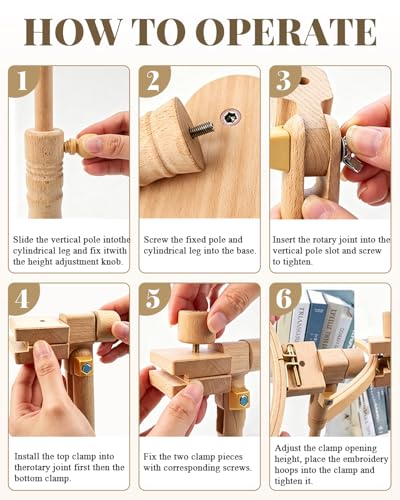 HOW TO OPERATE

1

Slide the vertical pole intothe cylindrical leg and fix itwith the height adjustment knob.

2

Screw the fixed pole and cylindrical leg into the base.

3

Insert the rotary joint into the vertical pole slot and screw to tighten.

4

Install the top clamp into therotary joint first then the bottom clamp.

5

Fix the two clamp pieces with corresponding screws.

6

Adjust the clamp opening height, place the embroidery hoops into the clamp and tighten it.