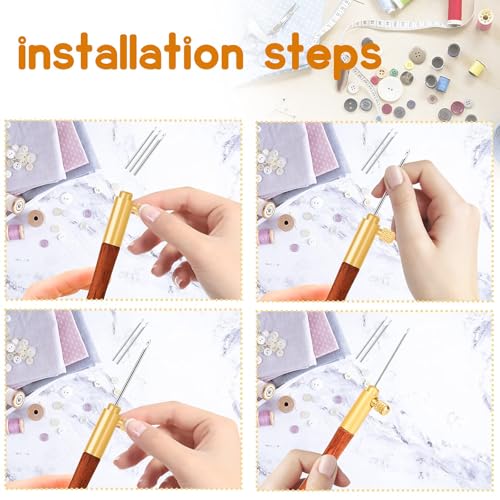 installation steps