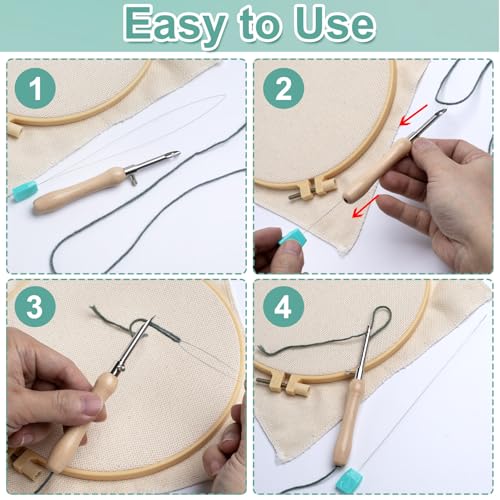 Easy to Use

1

2

3

4