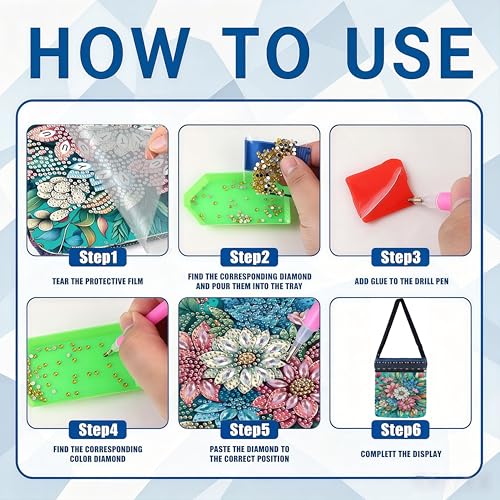 HOW TO USE

Step1

TEAR THE PROTECTIVE FILM

Step2

FIND THE CORRESPONDING DIAMOND AND POUR THEM INTO THE TRAY

Step3

ADD GLUE TO THE DRILL PEN

Step4

FIND THE CORRESPONDING COLOR DIAMOND

Step5

PASTE THE DIAMOND TO THE CORRECT POSITION

Step6

COMPLETT THE DISPLAY