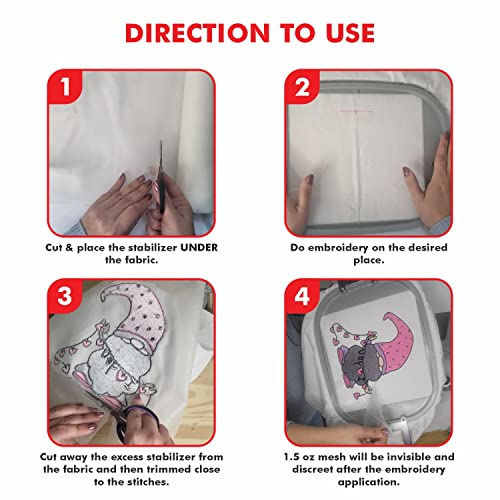 DIRECTION TO USE

1

Cut & place the stabilizer UNDER the fabric.

2

Do embroidery on the desired place.

3

Cut away the excess stabilizer from the fabric and then trimmed close to the stitches.

4

1.5 oz mesh will be invisible and discreet after the embroidery application.