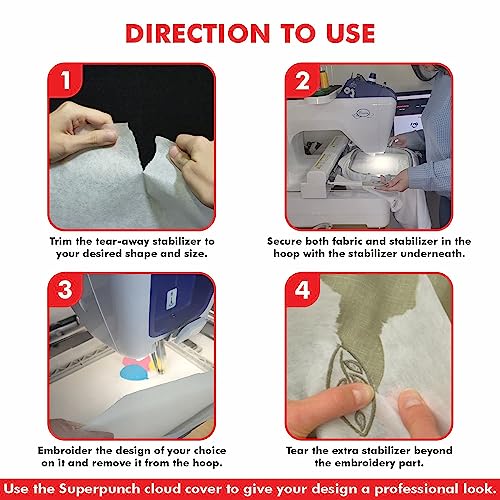 DIRECTION TO USE

1

Trim the tear-away stabilizer to your desired shape and size.

2

Secure both fabric and stabilizer in the hoop with the stabilizer underneath.

3

Embroider the design of your choice on it and remove it from the hoop.

4

Tear the extra stabilizer beyond the embroidery part.

Use the Superpunch cloud cover to give your design a professional look.