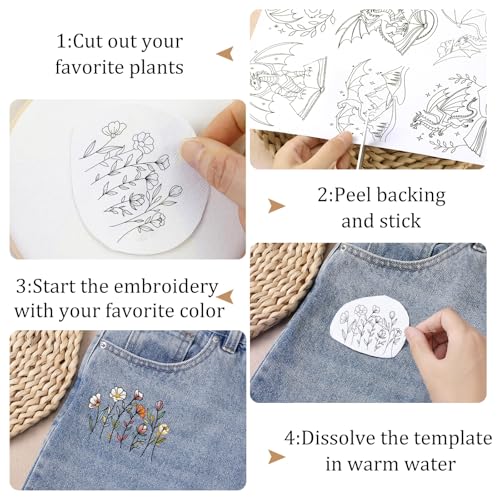 1:Cut out your favorite plants

2:Peel backing and stick

3:Start the embroidery with your favorite color

4:Dissolve the template in warm water