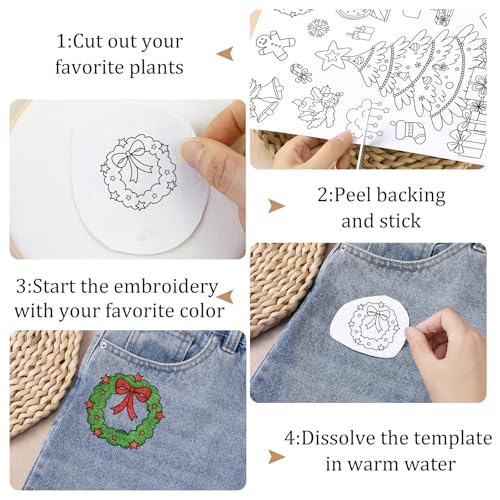 1:Cut out your favorite plants

2:Peel backing and stick

3:Start the embroidery with your favorite color

4:Dissolve the template in warm water