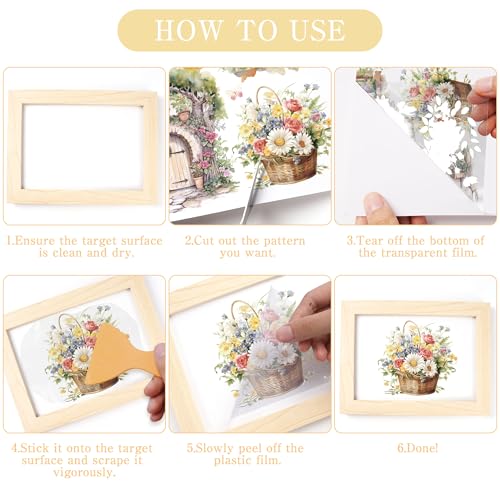 HOW TO USE

1.Ensure the target surface is clean and dry.

2.Cut out the pattern you want.

3.Tear off the bottom of the transparent film.

4.Stick it onto the target surface and scrape it vigorously.

5.Slowly peel off the plastic film.

6.Done!