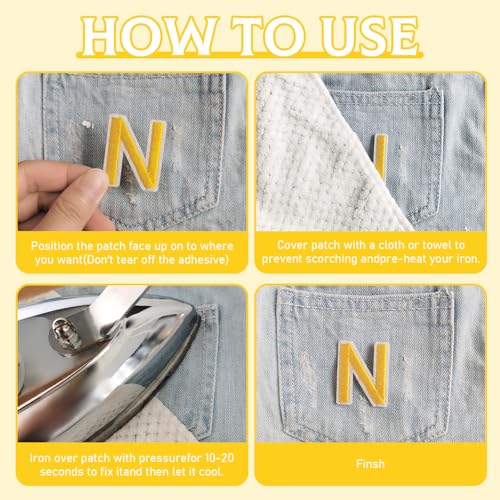 HOW TO USE

N

Position the patch face up on to where you want(Don't tear off the adhesive)

Cover patch with a cloth or towel to prevent scorching andpre-heat your iron.

Iron over patch with pressurefor 10-20 seconds to fix itand then let it cool.

N

Finsh