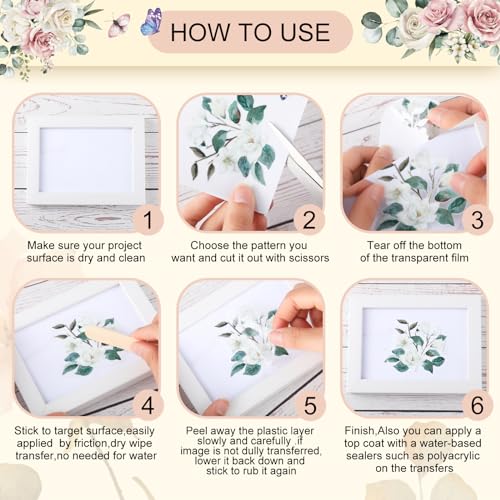 HOW TO USE

1
Make sure your project surface is dry and clean

2
Choose the pattern you want and cut it out with scissors

3
Tear off the bottom of the transparent film

4
Stick to target surface,easily applied by friction,dry wipe transfer,no needed for water

5
Peel away the plastic layer slowly and carefully ,if image is not dully transferred, lower it back down and stick to rub it again

6
Finish,Also you can apply a top coat with a water-based sealers such as polyacrylic on the transfers