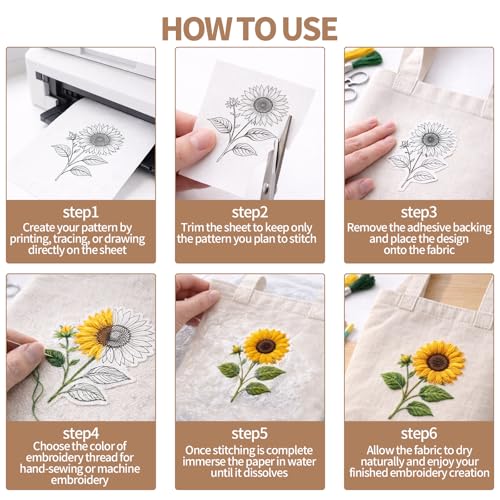 HOW TO USE

step1
Create your pattern by printing, tracing, or drawing directly on the sheet

step2
Trim the sheet to keep only the pattern you plan to stitch

step3
Remove the adhesive backing and place the design onto the fabric

step4
Choose the color of embroidery thread for hand-sewing or machine embroidery

step5
Once stitching is complete immerse the paper in water until it dissolves

step6
Allow the fabric to dry naturally and enjoy your finished embroidery creation