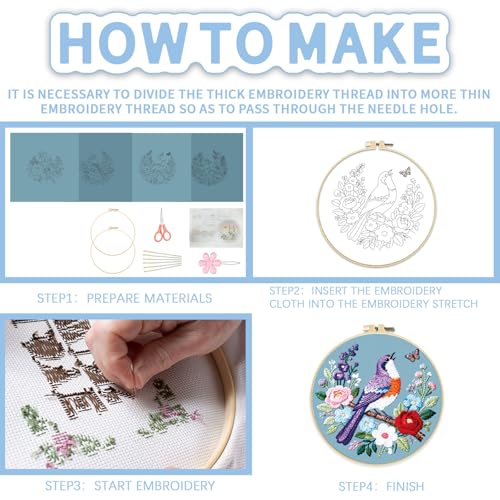 HOW TO MAKE

IT IS NECESSARY TO DIVIDE THE THICK EMBROIDERY THREAD INTO MORE THIN EMBROIDERY THREAD SO AS TO PASS THROUGH THE NEEDLE HOLE.

STEP1: PREPARE MATERIALS

STEP2: INSERT THE EMBROIDERY CLOTH INTO THE EMBROIDERY STRETCH

STEP3: START EMBROIDERY

STEP4: FINISH