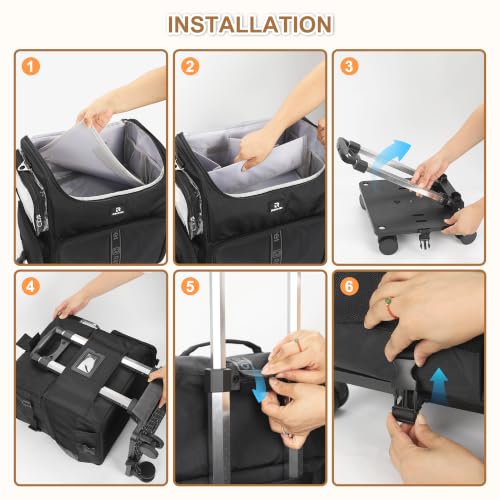 INSTALLATION

1

2

3

4

5

6