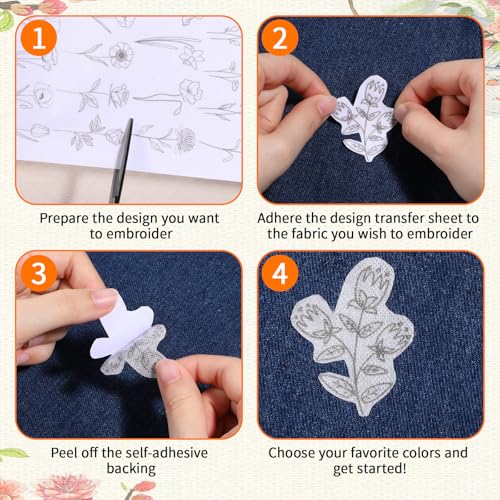 1

Prepare the design you want to embroider

2

Adhere the design transfer sheet to the fabric you wish to embroider

3

Peel off the self-adhesive backing

4

Choose your favorite colors and get started!