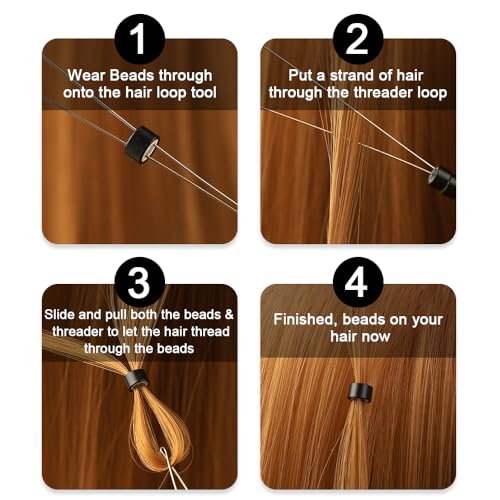 1

Wear Beads through onto the hair loop tool

2

Put a strand of hair through the threader loop

3

Slide and pull both the beads & threader to let the hair thread through the beads

4

Finished, beads on your hair now