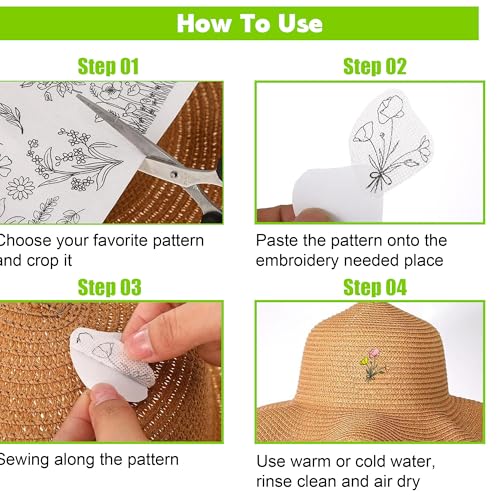 How To Use

Step 01

Choose your favorite pattern and crop it

Step 02

Paste the pattern onto the embroidery needed place

Step 03

Sewing along the pattern

Step 04

Use warm or cold water, rinse clean and air dry