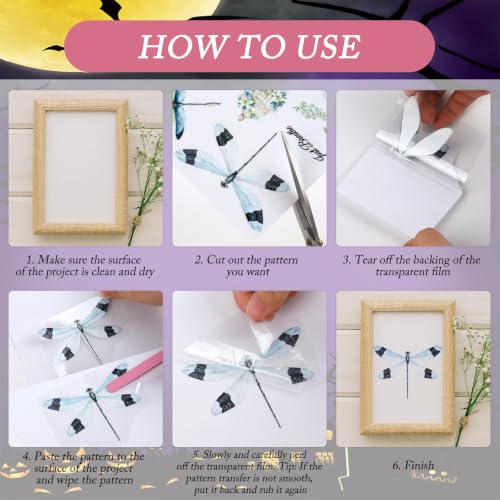 HOW TO USE

1. Make sure the surface of the project is clean and dry

2. Cut out the pattern you want

3. Tear off the backing of the transparent film

4. Paste the pattern to the surface of the project and wipe the pattern

5. Slowly and carefully peel off the transparent film. Tip: If the pattern transfer is not smooth, put it back and rub it again

6. Finish