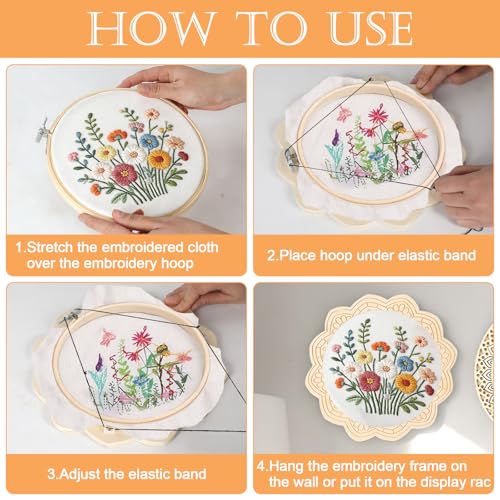 HOW TO USE

1.Stretch the embroidered cloth over the embroidery hoop

2.Place hoop under elastic band

3.Adjust the elastic band

4.Hang the embroidery frame on the wall or put it on the display rac