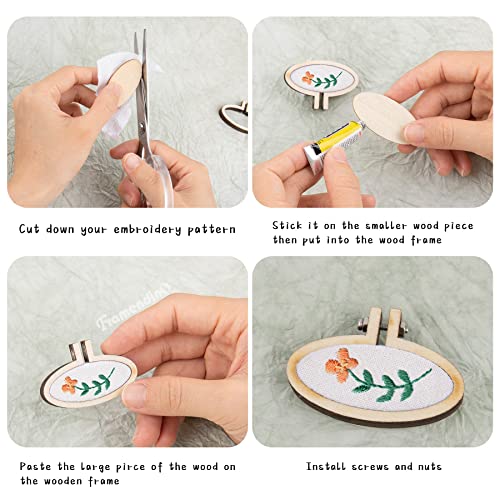 Cut down your embroidery pattern

Stick it on the smaller wood piece then put into the wood frame

Framendino

Paste the large pirce of the wood on the wooden frame

Install screws and nuts