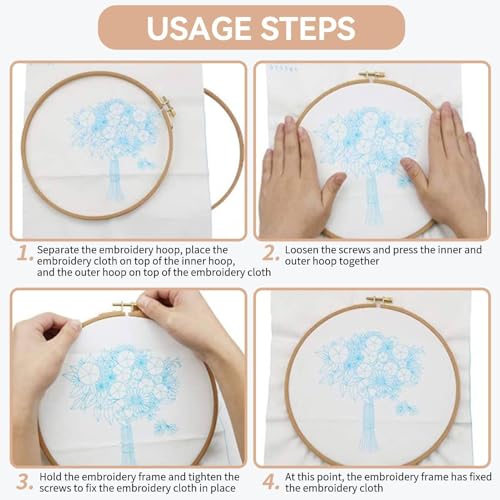 USAGE STEPS

1. Separate the embroidery hoop, place the embroidery cloth on top of the inner hoop, and the outer hoop on top of the embroidery cloth

2. Loosen the screws and press the inner and outer hoop together

3. Hold the embroidery frame and tighten the screws to fix the embroidery cloth in place

4. At this point, the embroidery frame has fixed the embroidery cloth