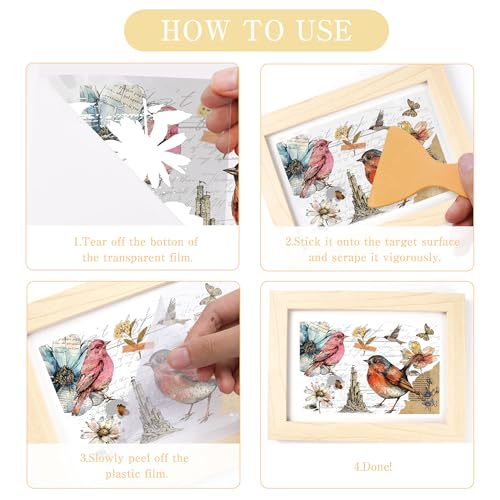 HOW TO USE

1.Tear off the botton of the transparent film.

2.Stick it onto the target surface and scrape it vigorously.

3.Slowly peel off the plastic film.

4.Done!