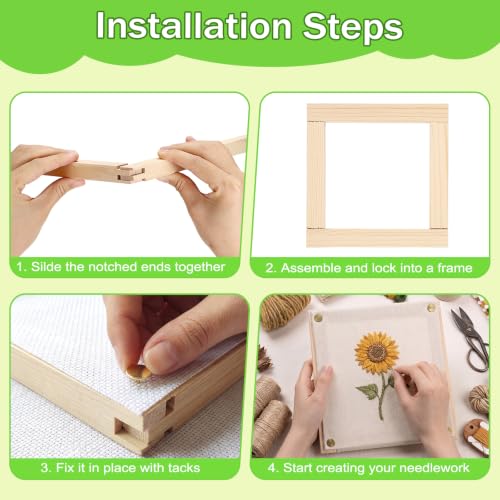 Installation Steps

1. Silde the notched ends together

2. Assemble and lock into a frame

3. Fix it in place with tacks

4. Start creating your needlework