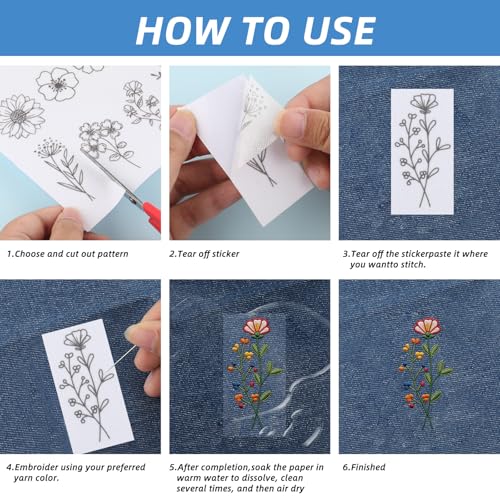 HOW TO USE

1.Choose and cut out pattern

2.Tear off sticker

3.Tear off the stickerpaste it where you wantto stitch.

4.Embroider using your preferred yarn color.

5.After completion,soak the paper in warm water to dissolve, clean several times, and then air dry

6.Finished