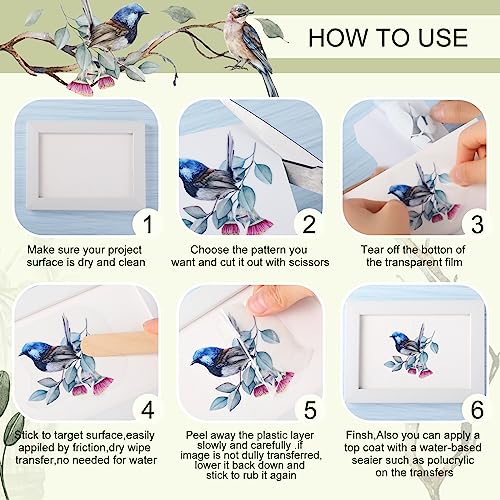 HOW TO USE

1
Make sure your project surface is dry and clean

2
Choose the pattern you want and cut it out with scissors

3
Tear off the botton of the transparent film

4
Stick to target surface,easily appiled by friction,dry wipe transfer,no needed for water

5
Peel away the plastic layer slowly and carefully .if image is not dully transferred, lower it back down and stick to rub it again

6
Finsh,Also you can apply a top coat with a water-based seaier such as polucrylic on the transfers