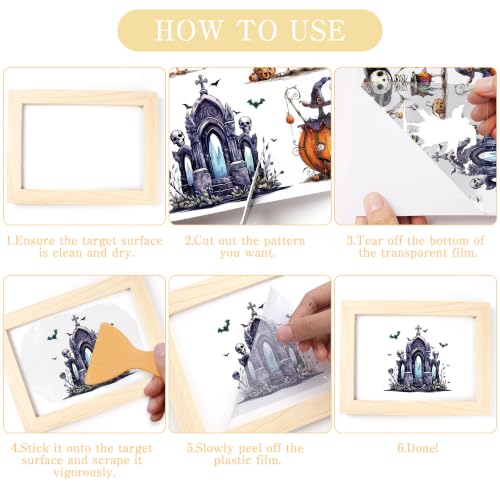 HOW TO USE

1.Ensure the target surface is clean and dry.

2.Cut out the pattern you want.

3.Tear off the bottom of the transparent film.

4.Stick it onto the target surface and scrape it vigorously.

5.Slowly peel off the plastic film.

6.Done!