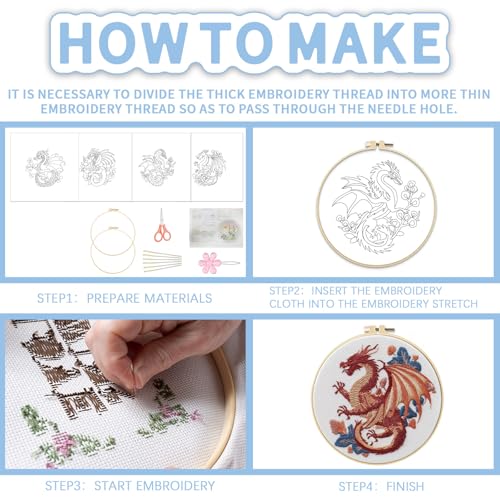 HOW TO MAKE

IT IS NECESSARY TO DIVIDE THE THICK EMBROIDERY THREAD INTO MORE THIN EMBROIDERY THREAD SO AS TO PASS THROUGH THE NEEDLE HOLE.

STEP1: PREPARE MATERIALS

STEP2: INSERT THE EMBROIDERY CLOTH INTO THE EMBROIDERY STRETCH

STEP3: START EMBROIDERY

STEP4: FINISH