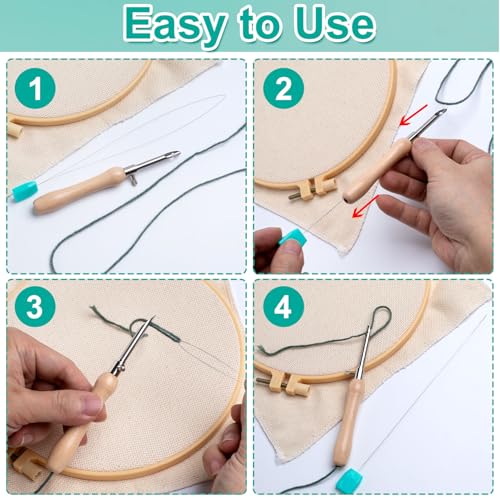 Easy to Use

1

2

3

4