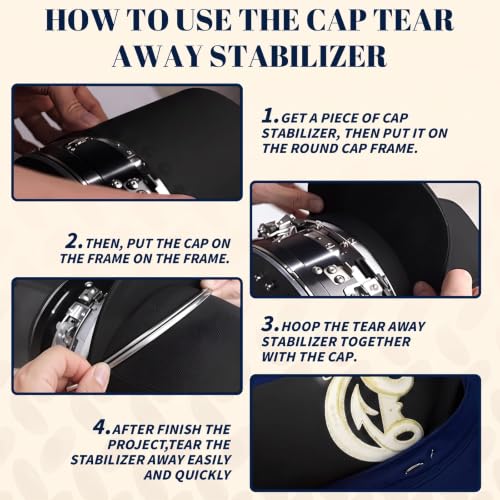 HOW TO USE THE CAP TEAR AWAY STABILIZER

1. GET A PIECE OF CAP STABILIZER, THEN PUT IT ON THE ROUND CAP FRAME.

2. THEN, PUT THE CAP ON THE FRAME ON THE FRAME.

3. HOOP THE TEAR AWAY STABILIZER TOGETHER WITH THE CAP.

4. AFTER FINISH THE PROJECT,TEAR THE STABILIZER AWAY EASILY AND QUICKLY