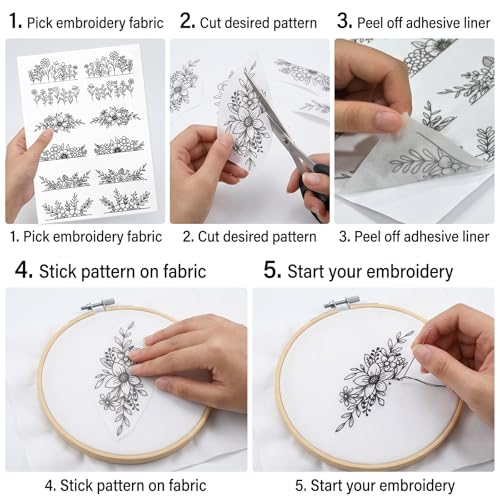 1. Pick embroidery fabric

2. Cut desired pattern

3. Peel off adhesive liner

1. Pick embroidery fabric

2. Cut desired pattern

3. Peel off adhesive liner

4. Stick pattern on fabric

5. Start your embroidery

4. Stick pattern on fabric

5. Start your embroidery