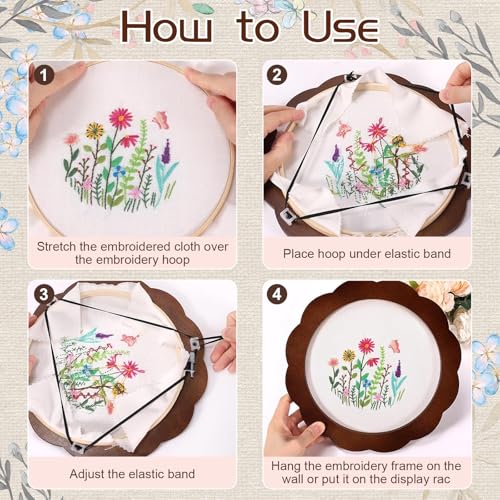 How to Use

1
Stretch the embroidered cloth over the embroidery hoop

2
Place hoop under elastic band

3
Adjust the elastic band

4
Hang the embroidery frame on the wall or put it on the display rac