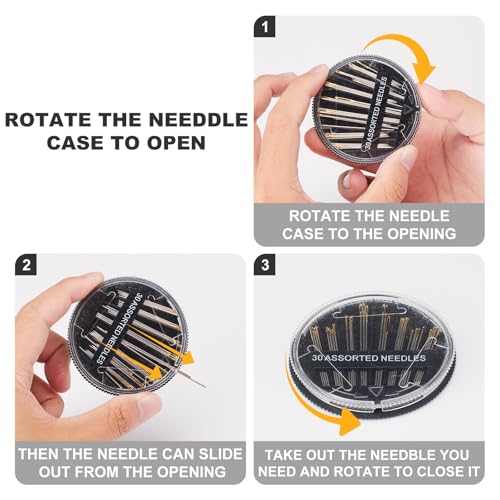 ROTATE THE NEEDLE CASE TO OPEN

1

30 ASSORTED NEEDLES

ROTATE THE NEEDLE CASE TO THE OPENING

2

30 ASSORTED NEEDLES

THEN THE NEEDLE CAN SLIDE OUT FROM THE OPENING

3

30 ASSORTED NEEDLES

TAKE OUT THE NEEDBLE YOU NEED AND ROTATE TO CLOSE IT