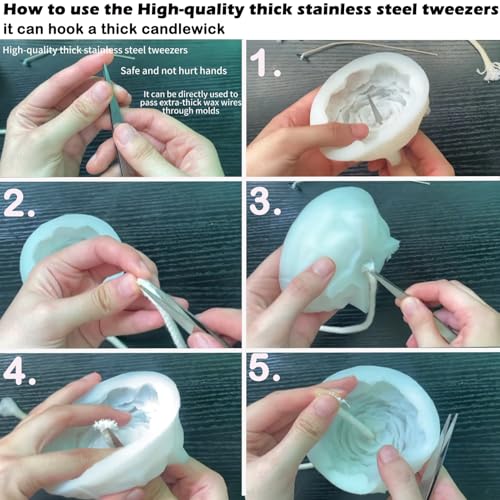 How to use the High-quality thick stainless steel tweezers
it can hook a thick candlewick

High-quality thick stainless steel tweezers

Safe and not hurt hands

It can be directly used to pass extra-thick wax wires through molds

1.

2.

3.

4.

5.