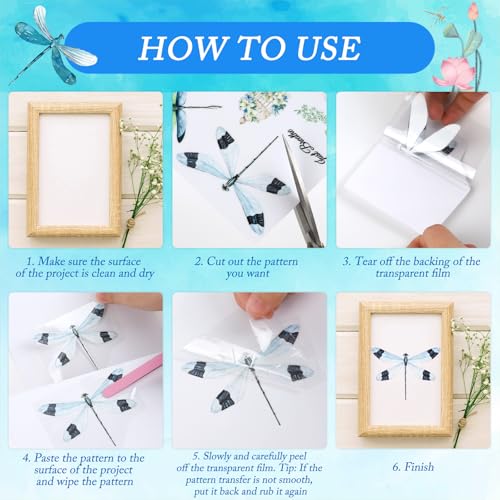 HOW TO USE

1. Make sure the surface of the project is clean and dry

2. Cut out the pattern you want

3. Tear off the backing of the transparent film

4. Paste the pattern to the surface of the project and wipe the pattern

5. Slowly and carefully peel off the transparent film. Tip: If the pattern transfer is not smooth, put it back and rub it again

6. Finish