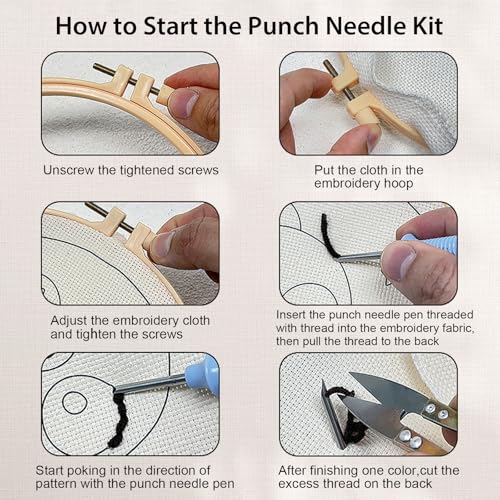 How to Start the Punch Needle Kit

Unscrew the tightened screws

Put the cloth in the embroidery hoop

Adjust the embroidery cloth and tighten the screws

Insert the punch needle pen threaded with thread into the embroidery fabric, then pull the thread to the back

Start poking in the direction of pattern with the punch needle pen

After finishing one color,cut the excess thread on the back