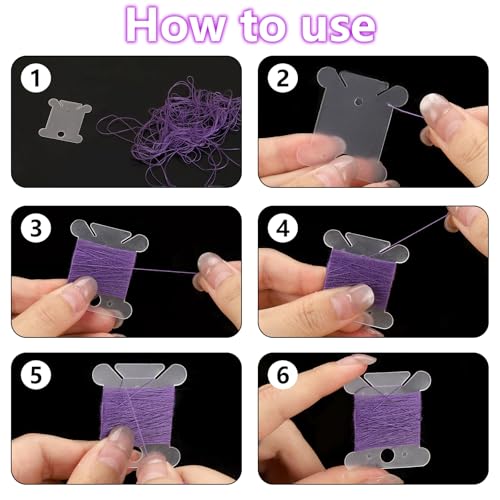 How to use

1

2

3

4

5

6