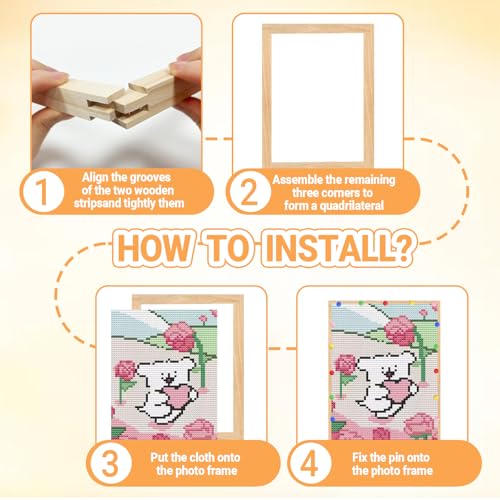 1
Align the grooves of the two wooden stripsand tightly them

2
Assemble the remaining three corners to form a quadrilateral

HOW TO INSTALL?

3
Put the cloth onto the photo frame

4
Fix the pin onto the photo frame