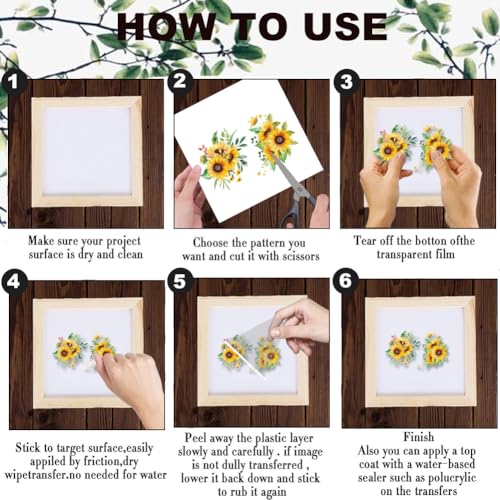 HOW TO USE

1

Make sure your project surface is dry and clean

2

Choose the pattern you want and cut it with scissors

3

Tear off the botton ofthe transparent film

4

Stick to target surface,easily appiled by friction,dry wipetransfer.no needed for water

5

Peel away the plastic layer slowly and carefully . if image is not dully transferred , lower it back down and stick to rub it again

6

Finish
Also you can apply a top coat with a water-based sealer such as polucrylic on the transfers