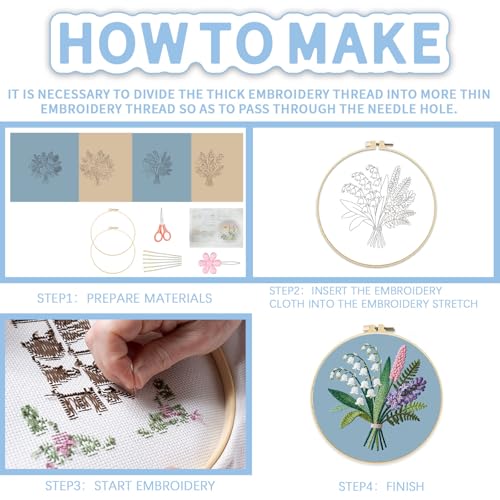 HOW TO MAKE

IT IS NECESSARY TO DIVIDE THE THICK EMBROIDERY THREAD INTO MORE THIN EMBROIDERY THREAD SO AS TO PASS THROUGH THE NEEDLE HOLE.

STEP1: PREPARE MATERIALS

STEP2: INSERT THE EMBROIDERY CLOTH INTO THE EMBROIDERY STRETCH

STEP3: START EMBROIDERY

STEP4: FINISH