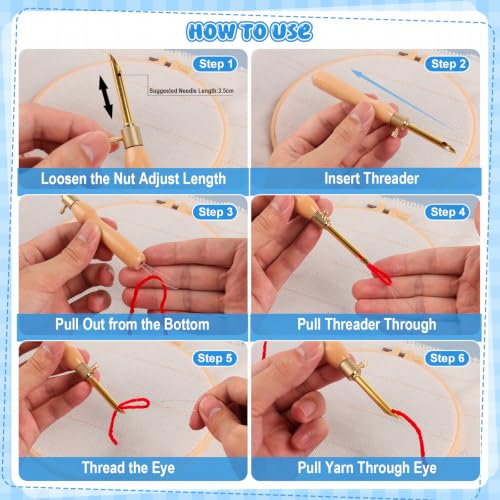 HOW TO USE

Step 1

Suggested Needle Length:3.5cm

Loosen the Nut Adjust Length

Step 2

Insert Threader

Step 3

Pull Out from the Bottom

Step 4

Pull Threader Through

Step 5

Thread the Eye

Step 6

Pull Yarn Through Eye