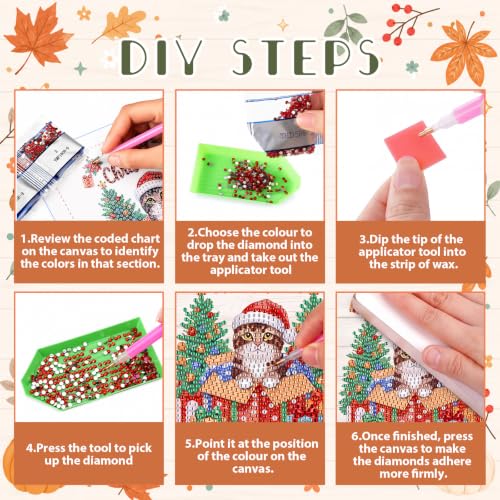 DIY STEPS

1.Review the coded chart on the canvas to identify the colors in that section.

2.Choose the colour to drop the diamond into the tray and take out the applicator tool

3.Dip the tip of the applicator tool into the strip of wax.

4.Press the tool to pick up the diamond

5.Point it at the position of the colour on the canvas.

6.Once finished, press the canvas to make the diamonds adhere more firmly.