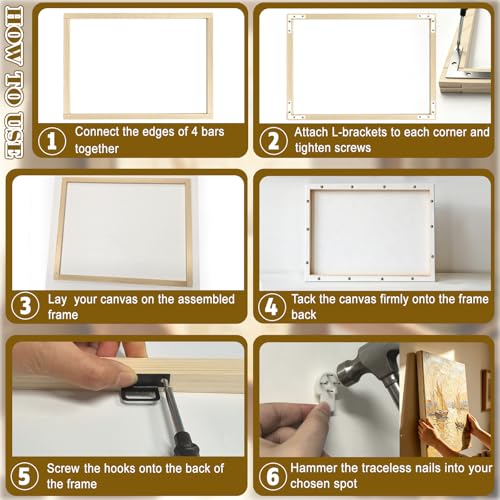 HOW TO USE

1 Connect the edges of 4 bars together

2 Attach L-brackets to each corner and tighten screws

3 Lay your canvas on the assembled frame

4 Tack the canvas firmly onto the frame back

5 Screw the hooks onto the back of the frame

6 Hammer the traceless nails into your chosen spot