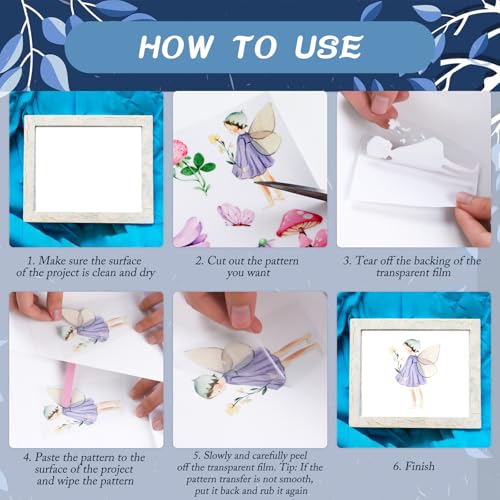 HOW TO USE

1. Make sure the surface of the project is clean and dry

2. Cut out the pattern you want

3. Tear off the backing of the transparent film

4. Paste the pattern to the surface of the project and wipe the pattern

5. Slowly and carefully peel off the transparent film. Tip: If the pattern transfer is not smooth, put it back and rub it again

6. Finish