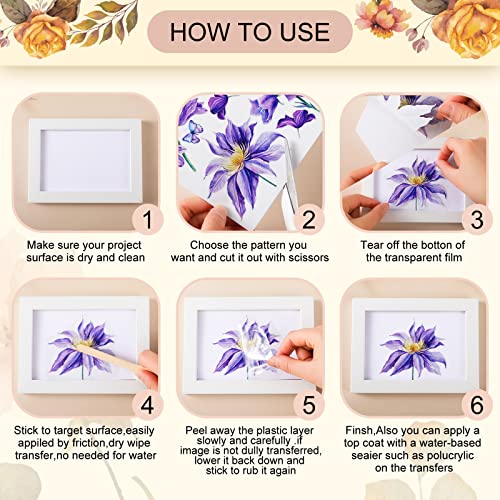 HOW TO USE

1
Make sure your project surface is dry and clean

2
Choose the pattern you want and cut it out with scissors

3
Tear off the botton of the transparent film

4
Stick to target surface,easily appiled by friction,dry wipe transfer,no needed for water

5
Peel away the plastic layer slowly and carefully ,if image is not dully transferred, lower it back down and stick to rub it again

6
Finsh,Also you can apply a top coat with a water-based seaier such as polucrylic on the transfers