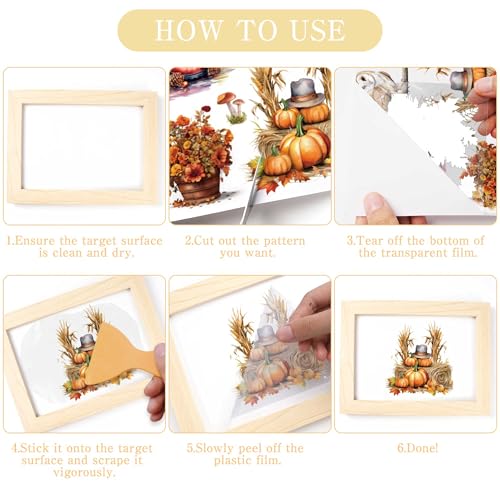 HOW TO USE

1.Ensure the target surface is clean and dry.

2.Cut out the pattern you want.

3.Tear off the bottom of the transparent film.

4.Stick it onto the target surface and scrape it vigorously.

5.Slowly peel off the plastic film.

6.Done!