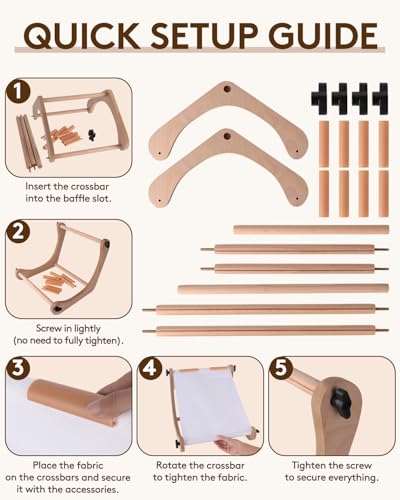 QUICK SETUP GUIDE

1

Insert the crossbar into the baffle slot.

2

Screw in lightly (no need to fully tighten).

3

Place the fabric on the crossbars and secure it with the accessories.

4

Rotate the crossbar to tighten the fabric.

5

Tighten the screw to secure everything.