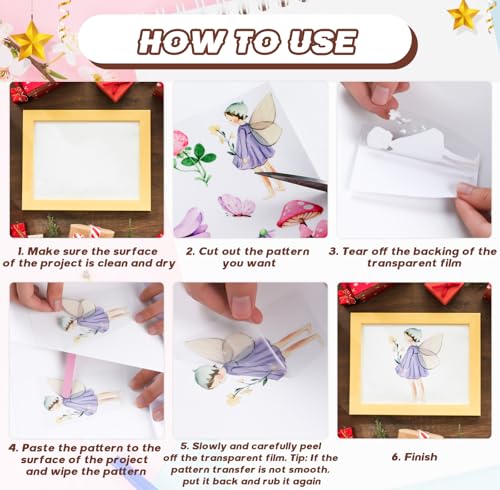 HOW TO USE

1. Make sure the surface of the project is clean and dry

2. Cut out the pattern you want

3. Tear off the backing of the transparent film

4. Paste the pattern to the surface of the project and wipe the pattern

5. Slowly and carefully peel off the transparent film. Tip: If the pattern transfer is not smooth, put it back and rub it again

6. Finish