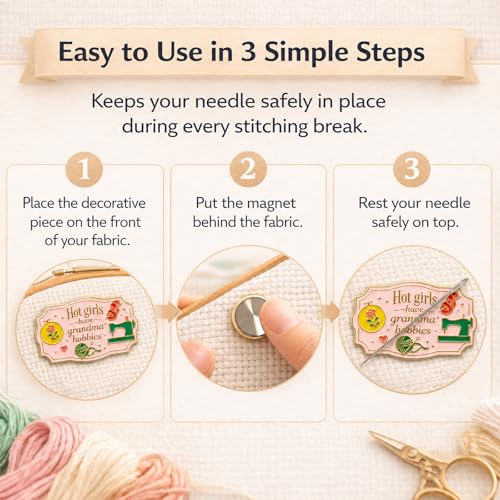 Easy to Use in 3 Simple Steps

Keeps your needle safely in place during every stitching break.

1

Place the decorative piece on the front of your fabric.

Hot girls have grandma hobbies

2

Put the magnet behind the fabric.

3

Rest your needle safely on top.

Hot girls have grandma hobbies