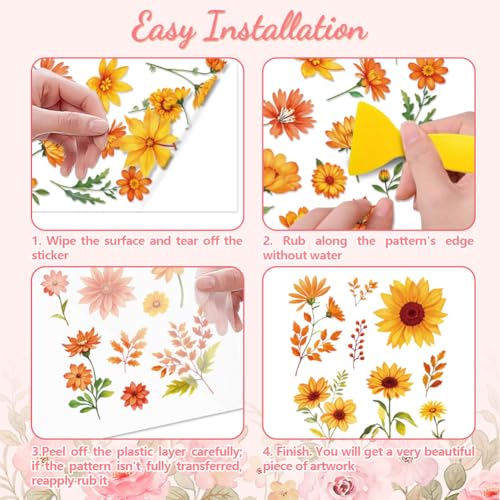 Easy Installation

1. Wipe the surface and tear off the sticker

2. Rub along the pattern's edge without water

3.Peel off the plastic layer carefully; if the pattern isn't fully transferred, reapply rub it

4. Finish. You will get a very beautiful piece of artwork